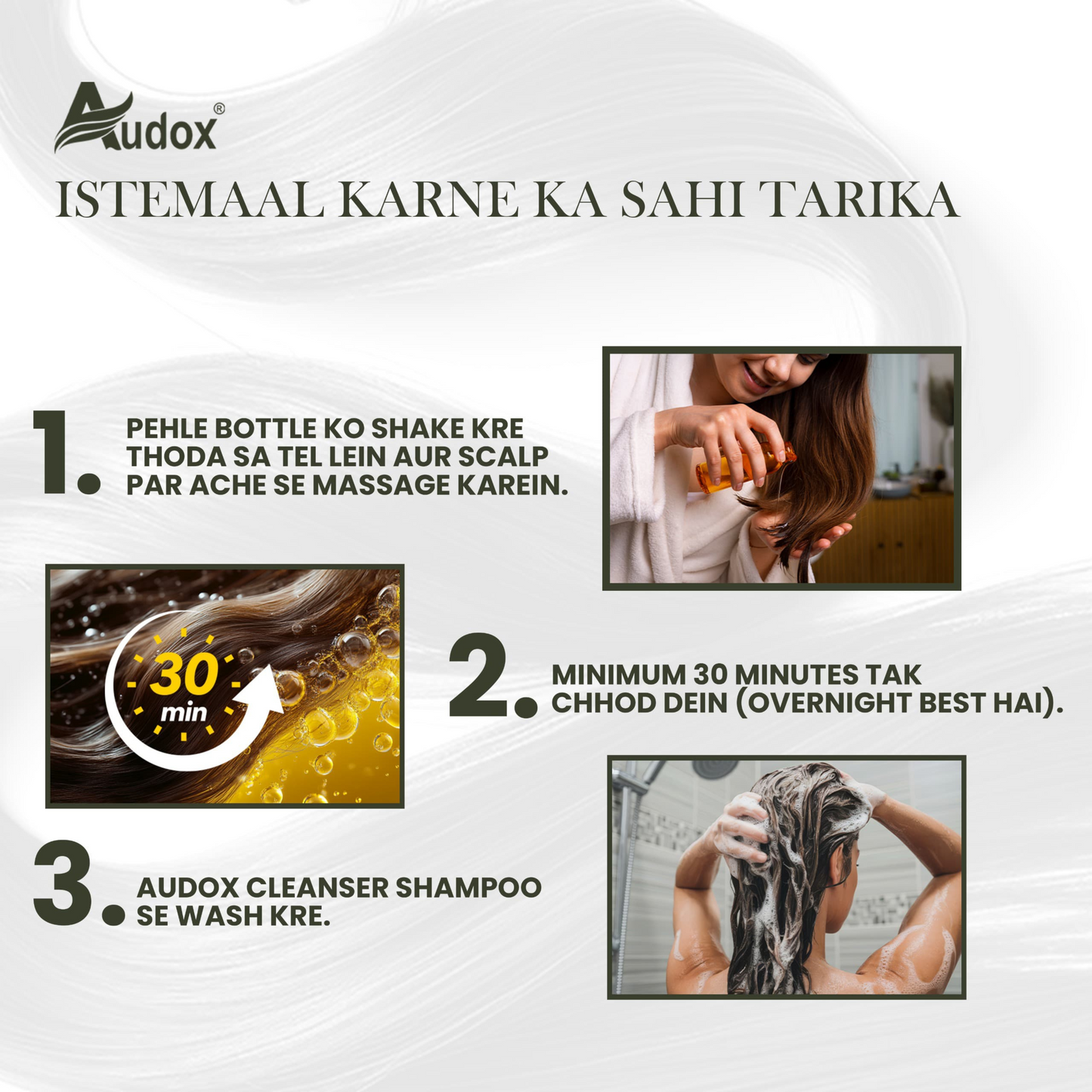 Audox®

ISTEMAAL KARNE KA SAHI TARIKA

1. PEHLE BOTTLE KO SHAKE KRE THODA SA TEL LEIN AUR SCALP PAR ACHE SE MASSAGE KAREIN.

30 min

2. MINIMUM 30 MINUTES TAK CHHOD DEIN (OVERNIGHT BEST HAI).

3. AUDOX CLEANSER SHAMPOO SE WASH KRE.